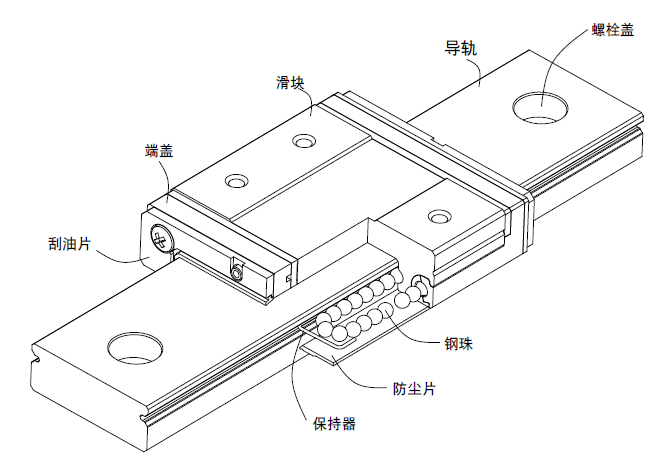 螺栓盖

导轨

滑块

端盖

刮油片

钢珠

防尘片

保持器